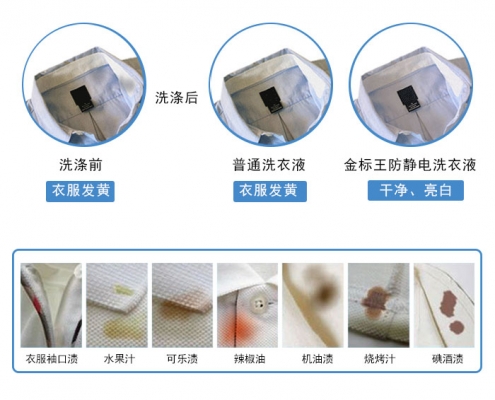 洗涤后

洗涤前
衣服发黄

普通洗衣液
衣服发黄

金标王防静电洗衣液
干净、亮白

衣服袖口渍
水果汁
可乐渍
辣椒油
机油渍
烧烤汁
碘酒渍